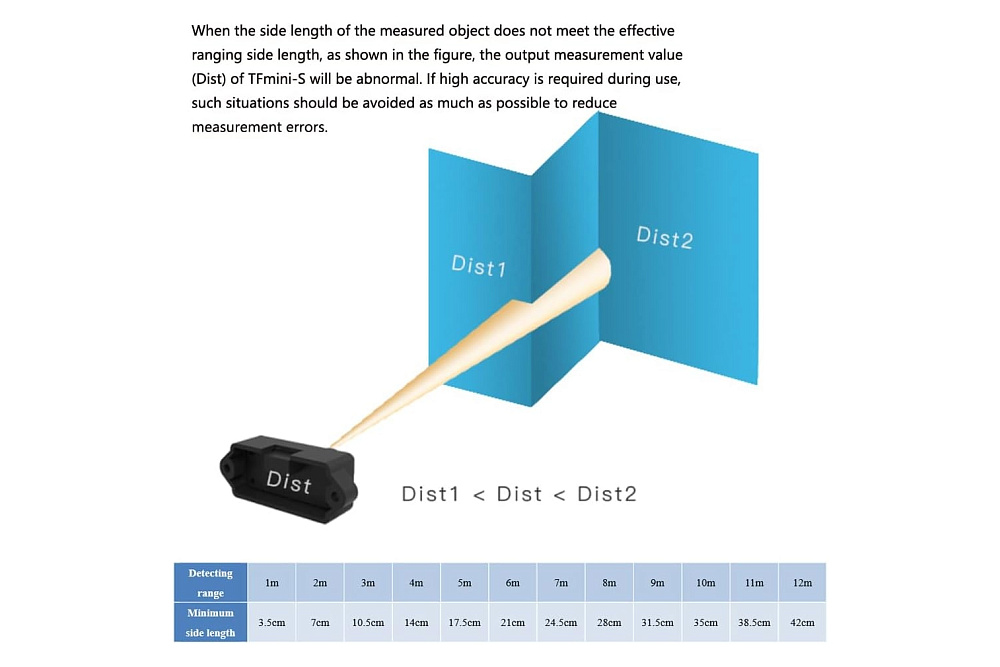 When the side length of the measured object does not meet the effective ranging side length, as shown in the figure, the output measurement value (Dist) of TFmini-S will be abnormal. If high accuracy is required during use, such situations should be avoided as much as possible to reduce measurement errors.

Dist1

Dist2

Dist

Dist1 < Dist < Dist2

| Detecting range | 1m | 2m | 3m | 4m | 5m | 6m | 7m | 8m | 9m | 10m | 11m | 12m |
|---|---|---|---|---|---|---|---|---|---|---|---|---|
| Minimum side length | 3.5cm | 7cm | 10.5cm | 14cm | 17.5cm | 21cm | 24.5cm | 28cm | 31.5cm | 35cm | 38.5cm | 42cm |